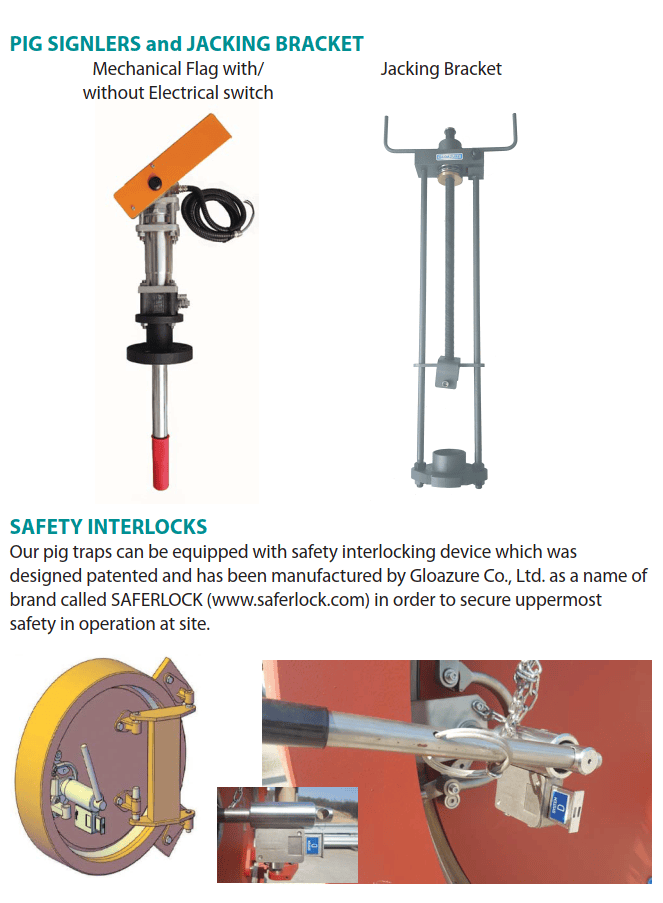 PIG SIGNLERS and JACKING BRACKET

Mechanical Flag with/ without Electrical switch

Jacking Bracket

SAFETY INTERLOCKS

Our pig traps can be equipped with safety interlocking device which was designed patented and has been manufactured by Gloazure Co., Ltd. as a name of brand called SAFERLOCK (www.saferlock.com) in order to secure uppermost safety in operation at site.